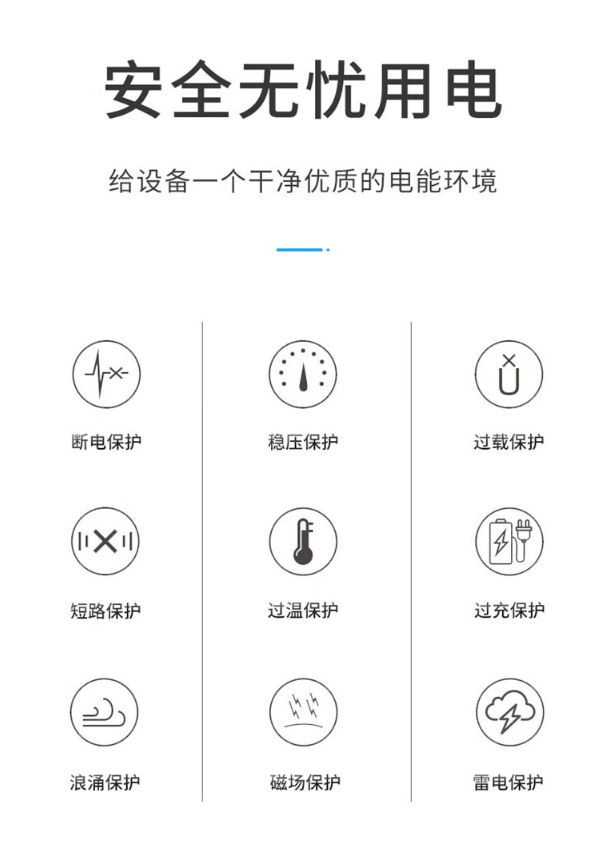 安全无忧用电

给设备一个干净优质的电能环境

断电保护

短路保护

浪涌保护

稳压保护

过温保护

磁场保护

过载保护

过充保护

雷电保护