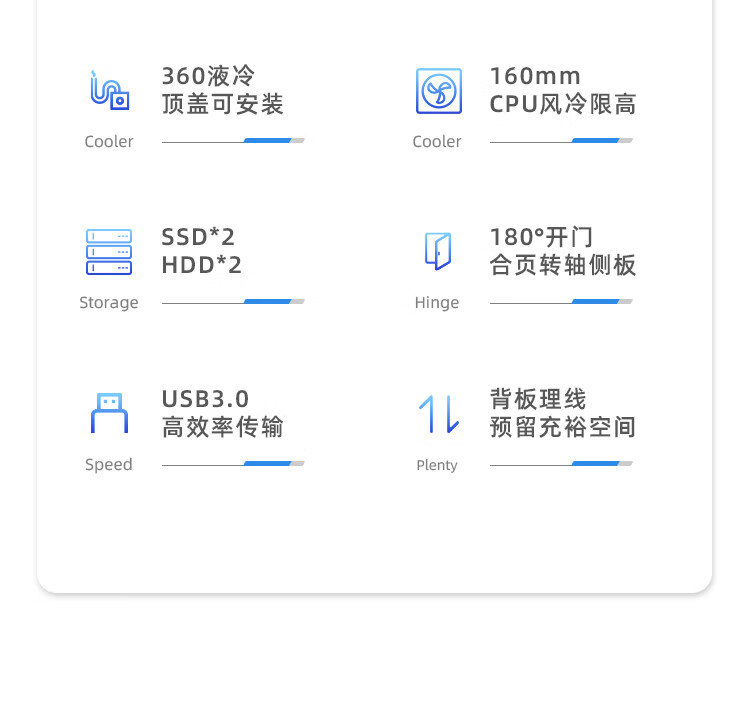 360液冷
顶盖可安装

Cooler

160mm
CPU风冷限高

Cooler

SSD*2
HDD*2

Storage

180°开门
合页转轴侧板

Hinge

USB3.0
高效率传输

Speed

背板理线
预留充裕空间

Plenty